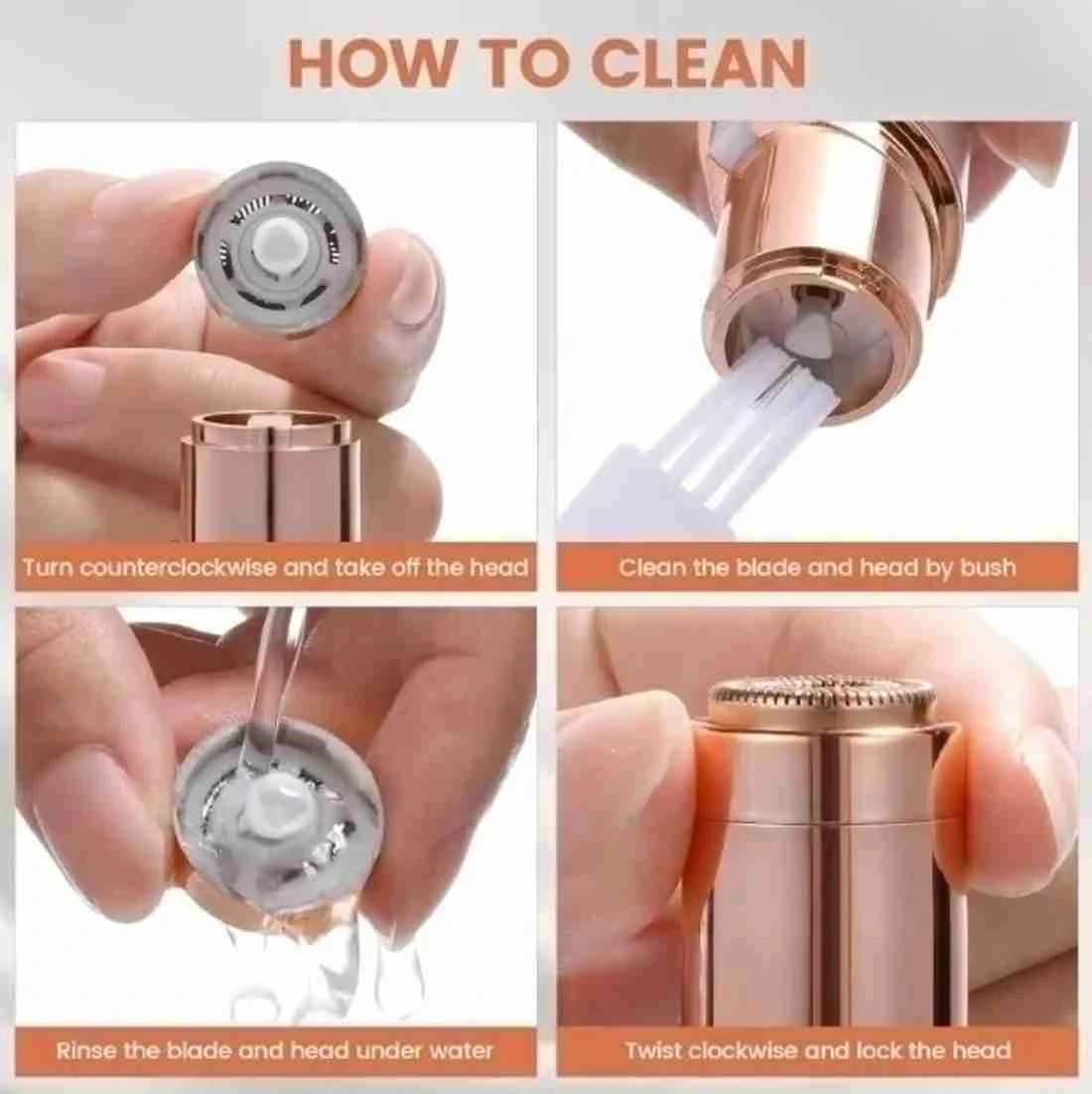 HOW TO CLEAN

Turn counterclockwise and take off the head

Clean the blade and head by bush

Rinse the blade and head under water

Twist clockwise and lock the head